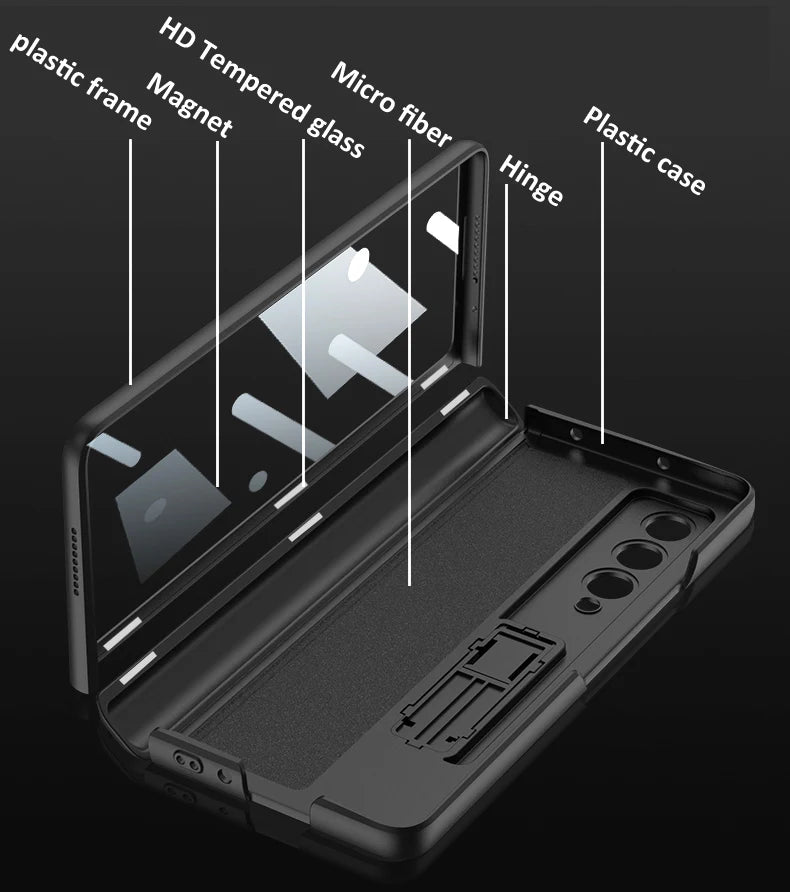 plastic frame
Magnet
HD Tempered glass
Micro fiber
Hinge
Plastic case